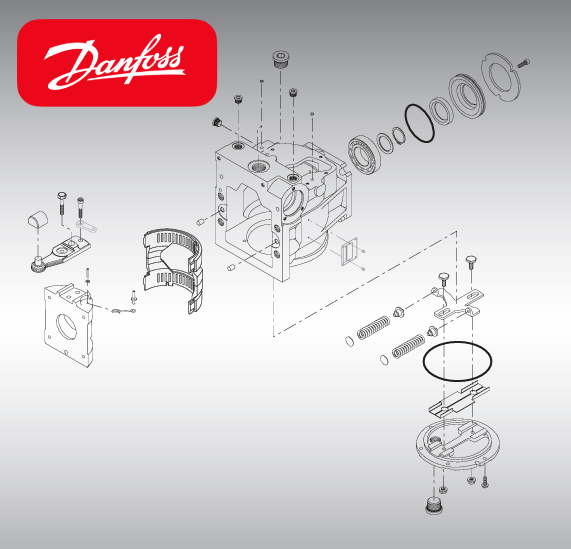 Danfoss