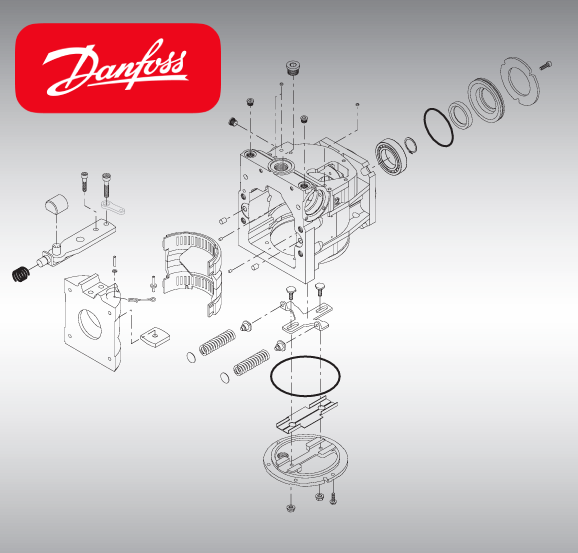 Danfoss